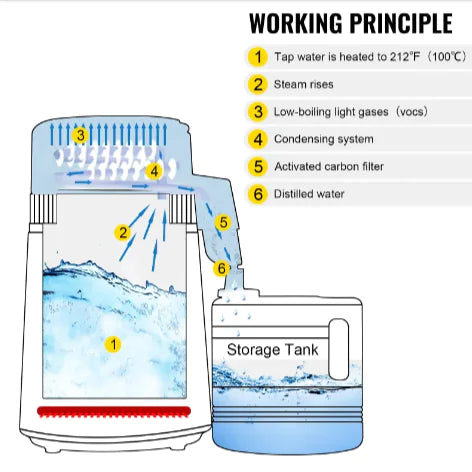 WORKING PRINCIPLE

1 Tap water is heated to 212℉（100℃）

2 Steam rises

3 Low-boiling light gases（vocs）

4 Condensing system

5 Activated carbon filter

6 Distilled water

3

4

2

5

6

1

Storage Tank